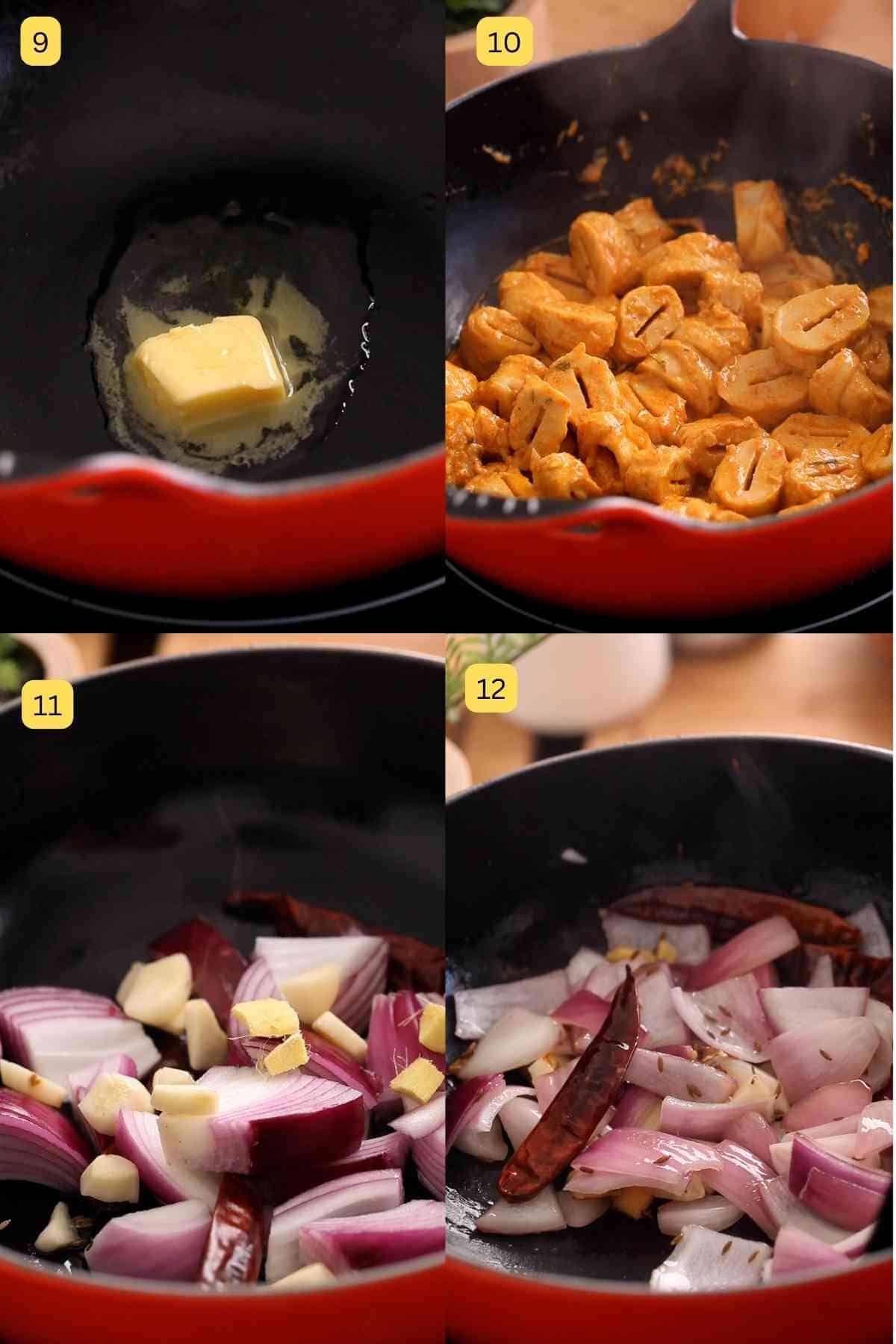 9

10

11

12