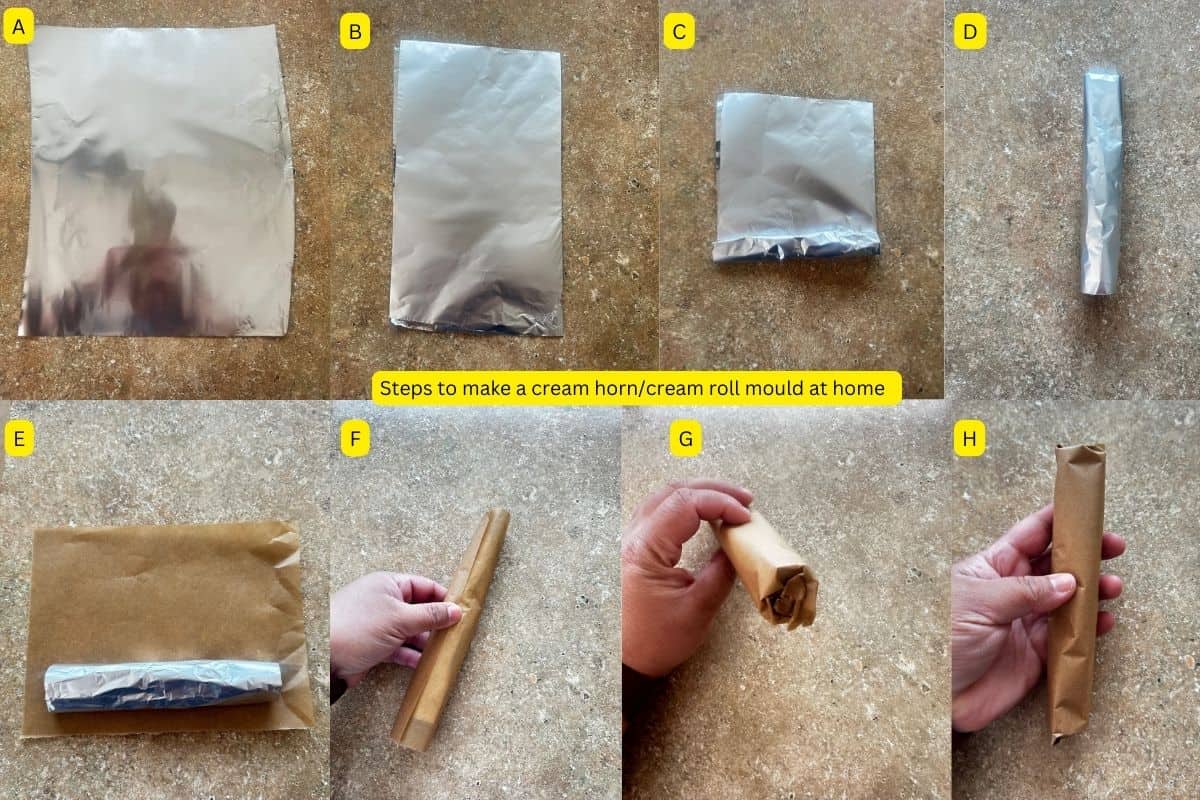 A

B

C

D

Steps to make a cream horn/cream roll mould at home

E

F

G

H