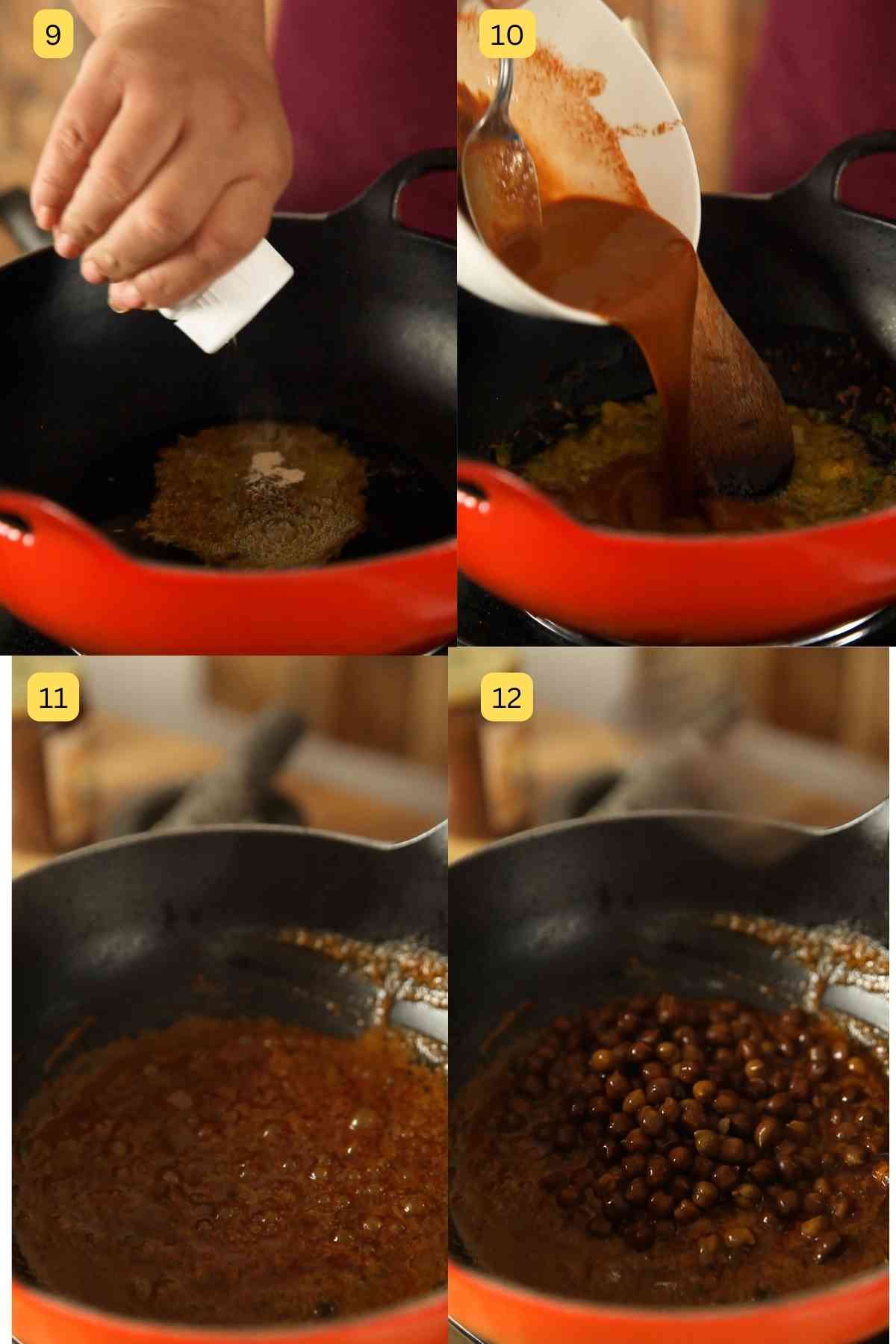 9

10

11

12