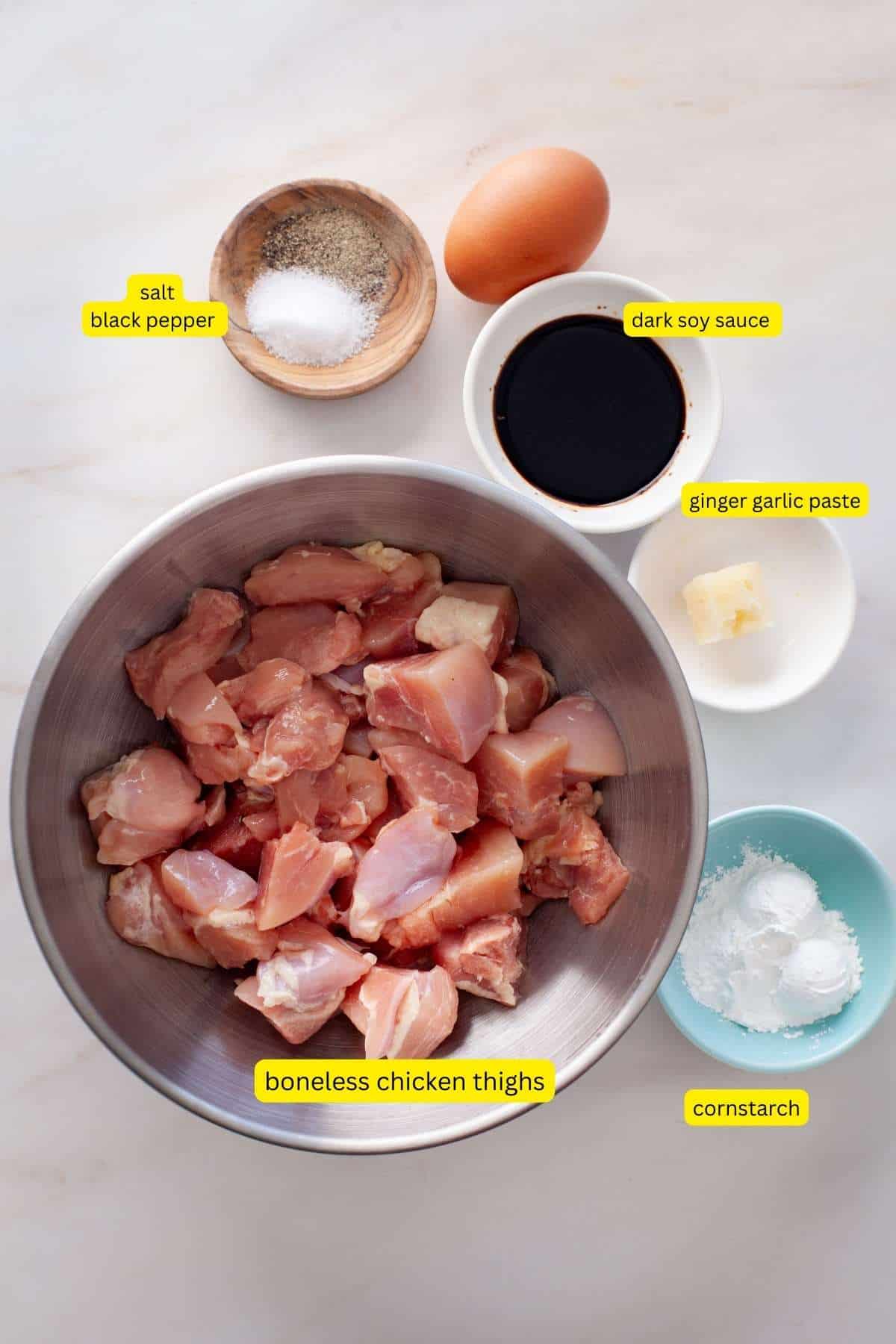 salt
black pepper

dark soy sauce

ginger garlic paste

boneless chicken thighs

cornstarch